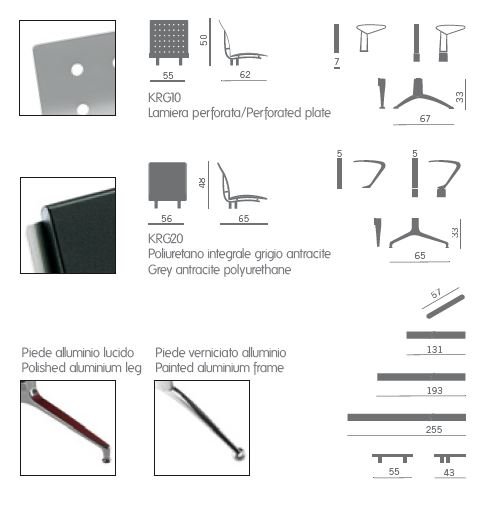 50

55

62

KRG10
Lamiera perforata/Perforated plate

7

33

67

48

56

65

KRG20
Poliuretano integrale grigio antracite
Grey antracite polyurethane

5

5

33

65

57

131

193

255

55

43

Piede alluminio lucido
Polished aluminium leg

Piede verniciato alluminio
Painted aluminium frame